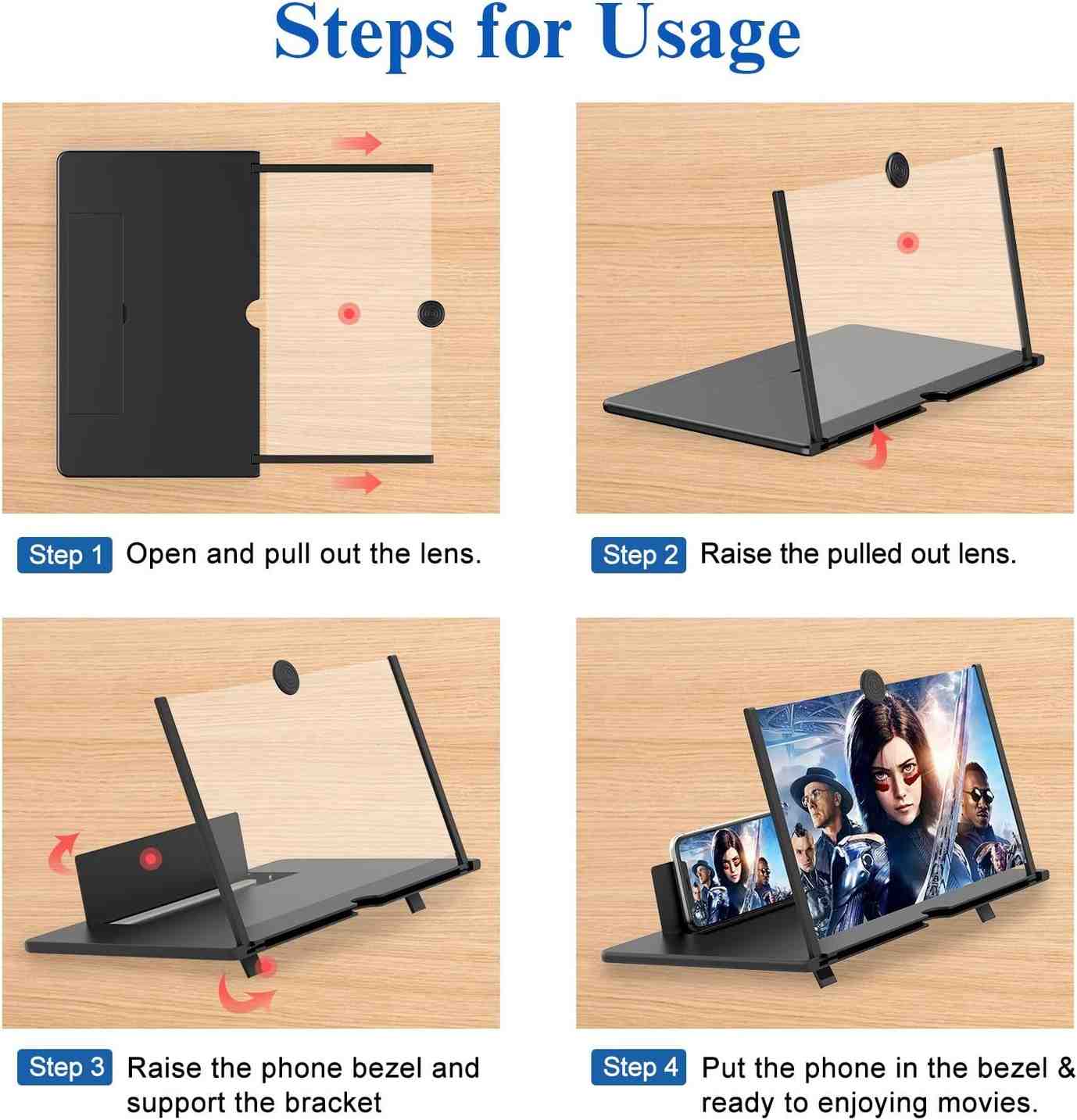 Steps for Usage

Step 1 Open and pull out the lens.

Step 2 Raise the pulled out lens.

Step 3 Raise the phone bezel and support the bracket

Step 4 Put the phone in the bezel & ready to enjoying movies.